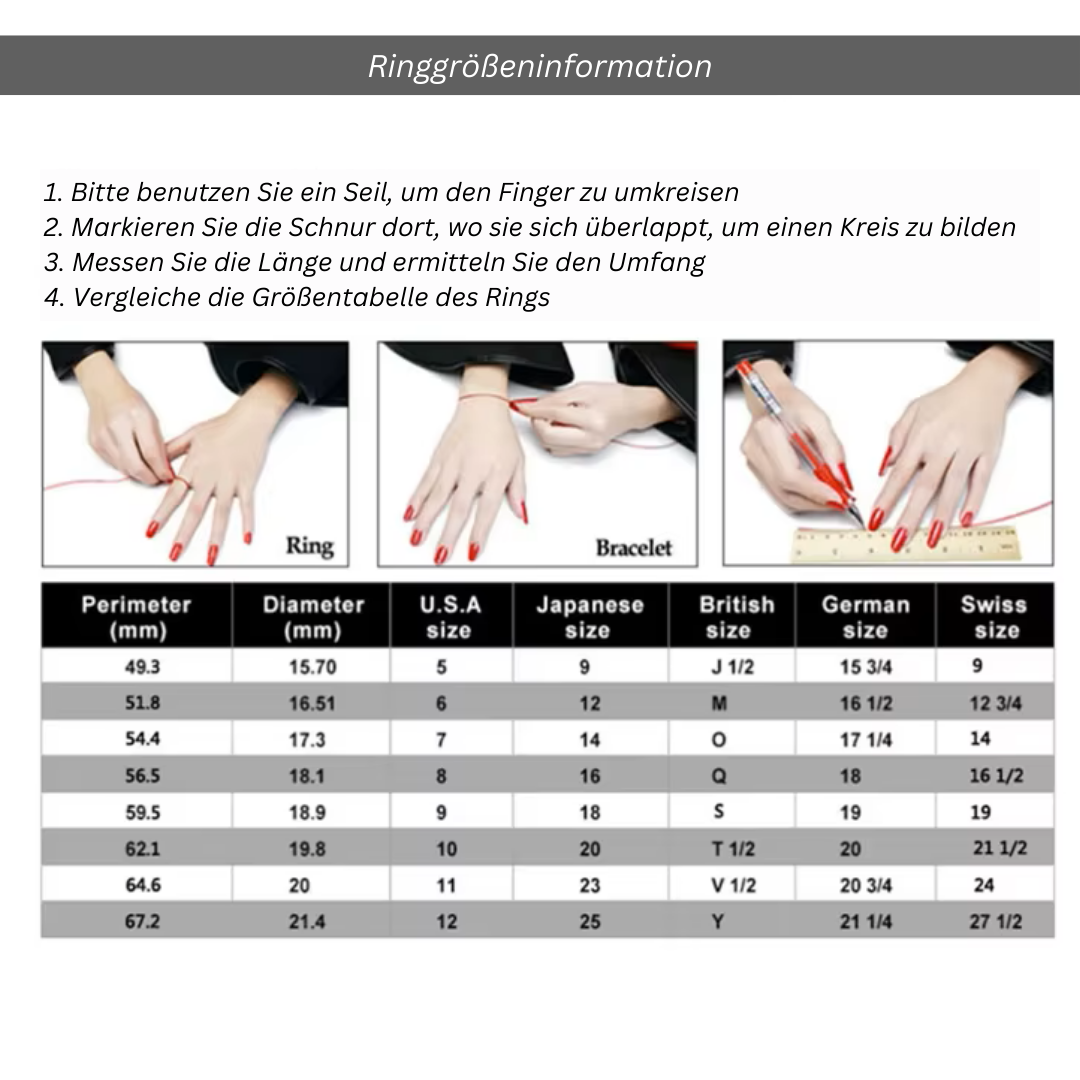 Ringgrößeninformation

1. Bitte benutzen Sie ein Seil, um den Finger zu umkreisen
2. Markieren Sie die Schnur dort, wo sie sich überlappt, um einen Kreis zu bilden
3. Messen Sie die Länge und ermitteln Sie den Umfang
4. Vergleiche die Größentabelle des Rings

Ring

Bracelet

| Perimeter (mm) | Diameter (mm) | U.S.A size | Japanese size | British size | German size | Swiss size |
|---|---|---|---|---|---|---|
| 49.3 | 15.70 | 5 | 9 | J 1/2 | 15 3/4 | 9 |
| 51.8 | 16.51 | 6 | 12 | M | 16 1/2 | 12 3/4 |
| 54.4 | 17.3 | 7 | 14 | O | 17 1/4 | 14 |
| 56.5 | 18.1 | 8 | 16 | Q | 18 | 16 1/2 |
| 59.5 | 18.9 | 9 | 18 | S | 19 | 19 |
| 62.1 | 19.8 | 10 | 20 | T 1/2 | 20 | 21 1/2 |
| 64.6 | 20 | 11 | 23 | V 1/2 | 20 3/4 | 24 |
| 67.2 | 21.4 | 12 | 25 | Y | 21 1/4 | 27 1/2 |